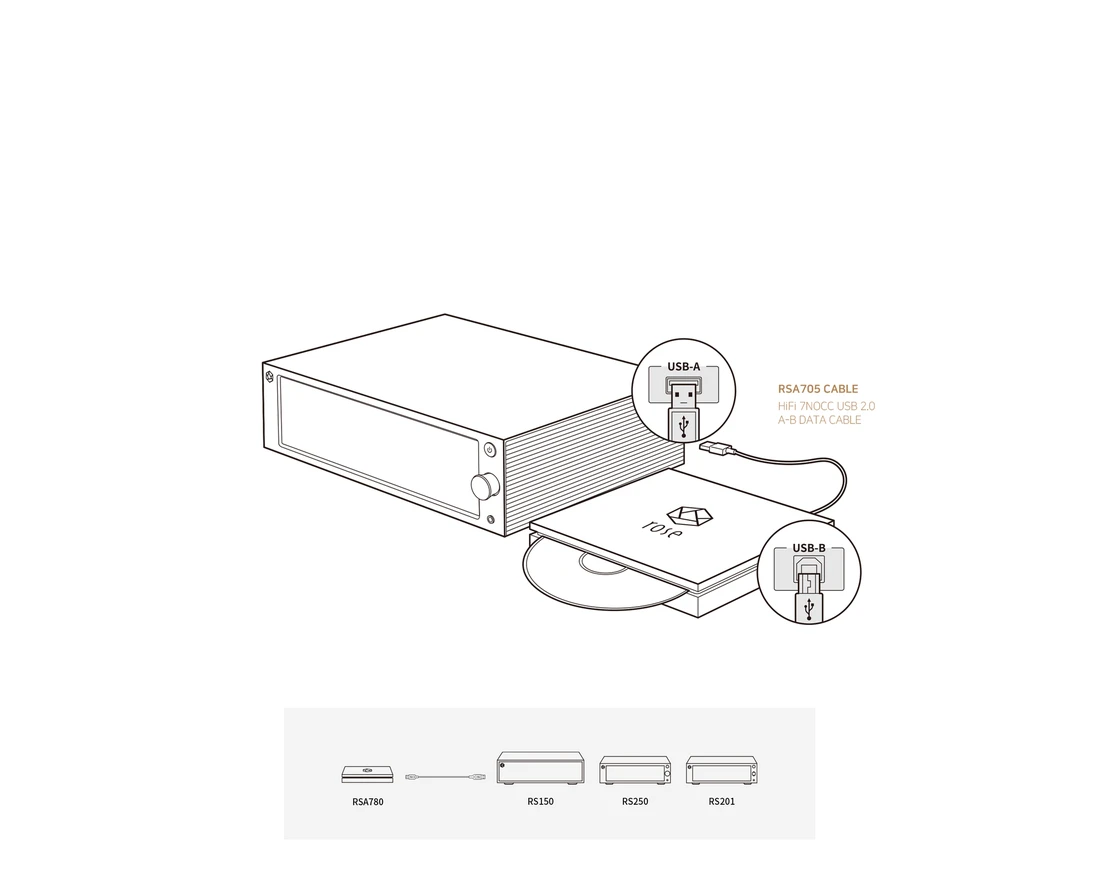 USB-A

RSA705 CABLE
HiFi 7NOCC USB 2.0
A-B DATA CABLE

rose

USB-B

RSA780

RS150

RS250

RS201